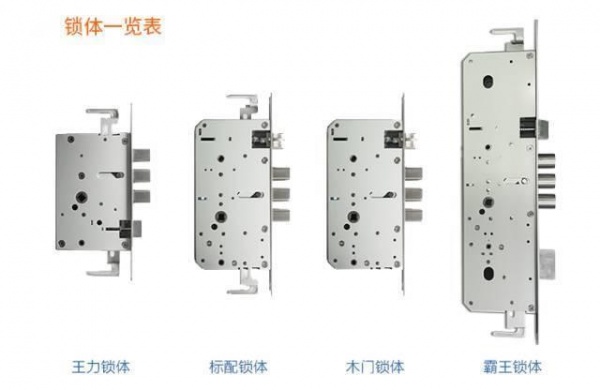 锁体一览表

王力锁体

标配锁体

木门锁体

霸王锁体